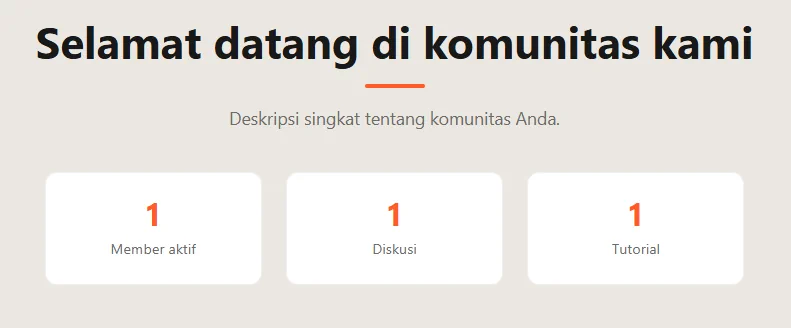 Selamat datang di komunitas kami

Deskripsi singkat tentang komunitas Anda.

1
Member aktif

1
Diskusi

1
Tutorial